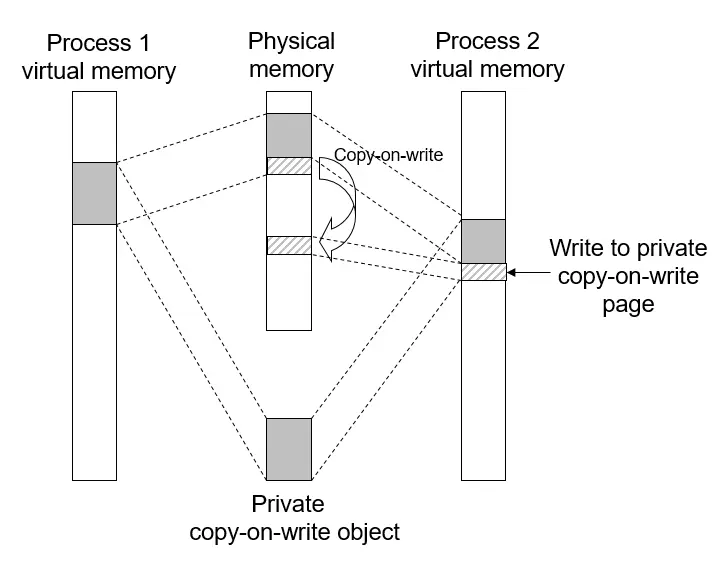 Process 1
virtual memory

Physical
memory

Process 2
virtual memory

Copy-on-write

Write to private
copy-on-write
page

Private
copy-on-write object